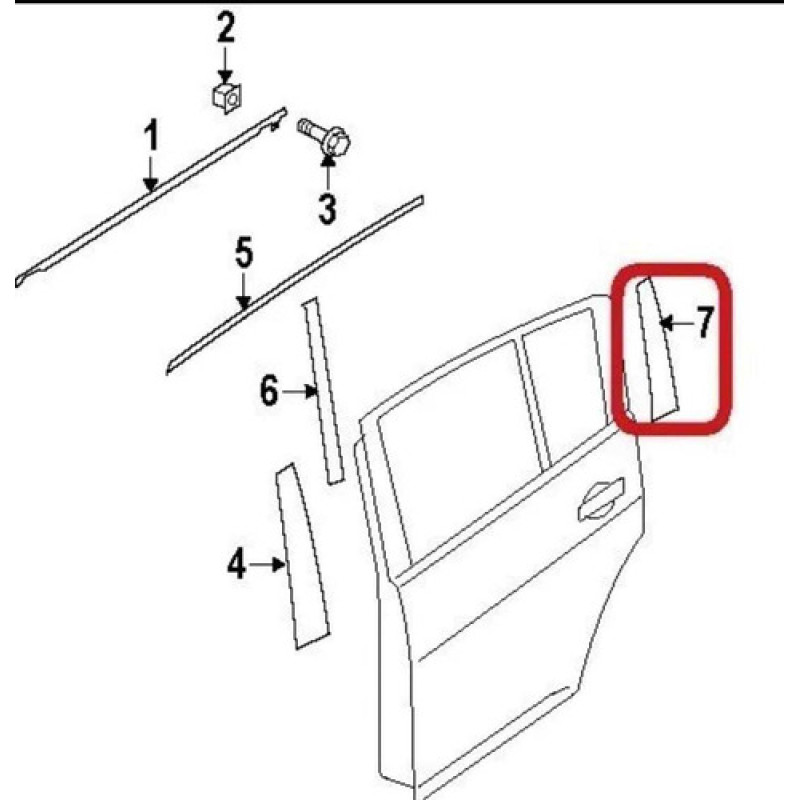 2
1
3
5
7
6
4